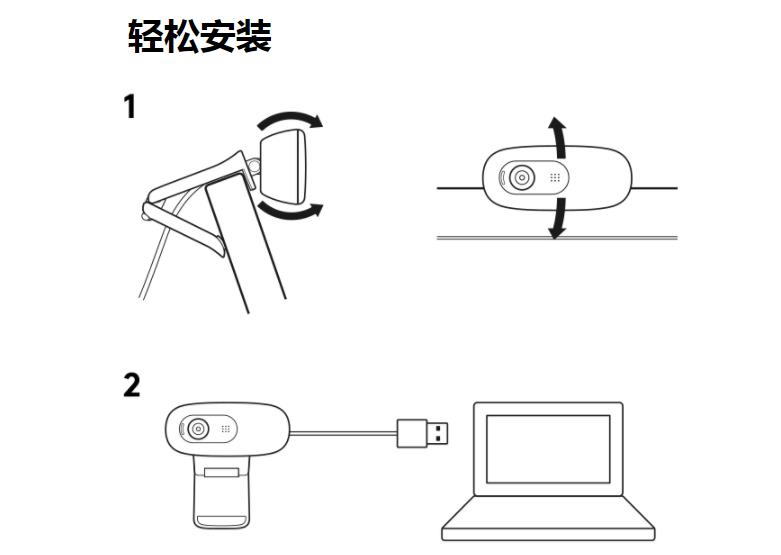 轻松安装

1

2