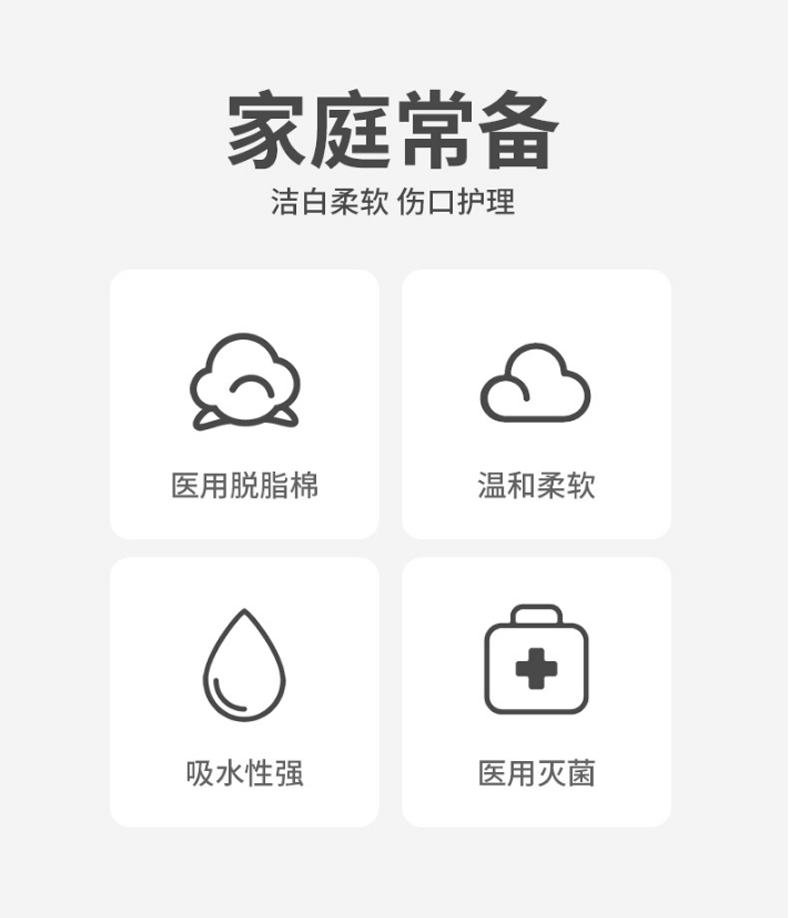 家庭常备

洁白柔软 伤口护理

医用脱脂棉

温和柔软

吸水性强

医用灭菌