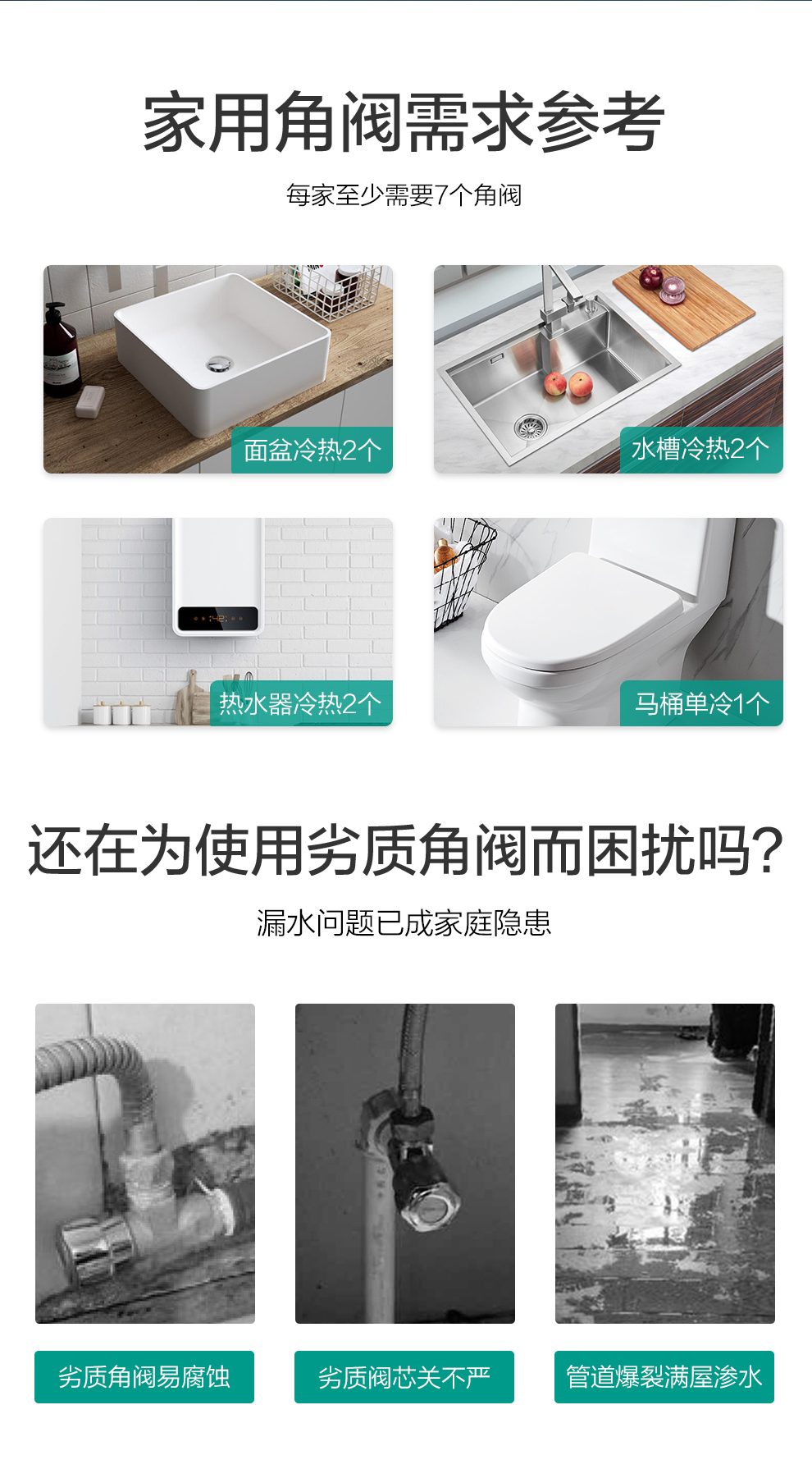 家用角阀需求参考

每家至少需要7个角阀

面盆冷热2个

水槽冷热2个

热水器冷热2个

马桶单冷1个

还在为使用劣质角阀而困扰吗?

漏水问题已成家庭隐患

劣质角阀易腐蚀

劣质阀芯关不严

管道爆裂满屋渗水