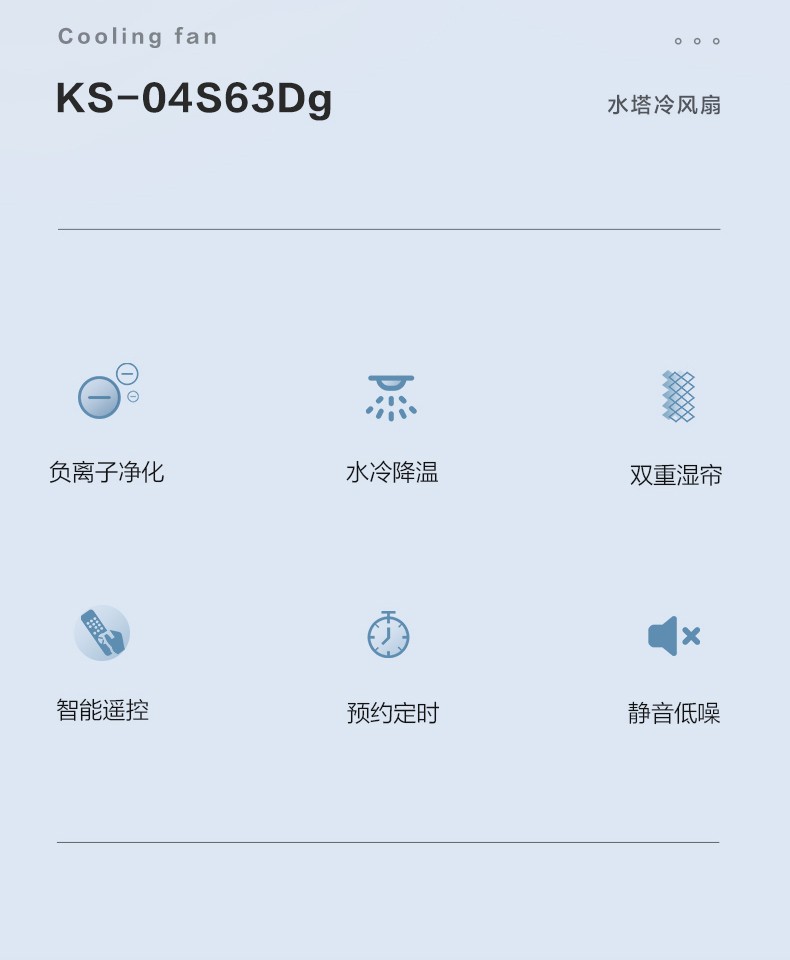 Cooling fan

KS-04S63Dg

水塔冷风扇

负离子净化

水冷降温

双重湿帘

智能遥控

预约定时

静音低噪