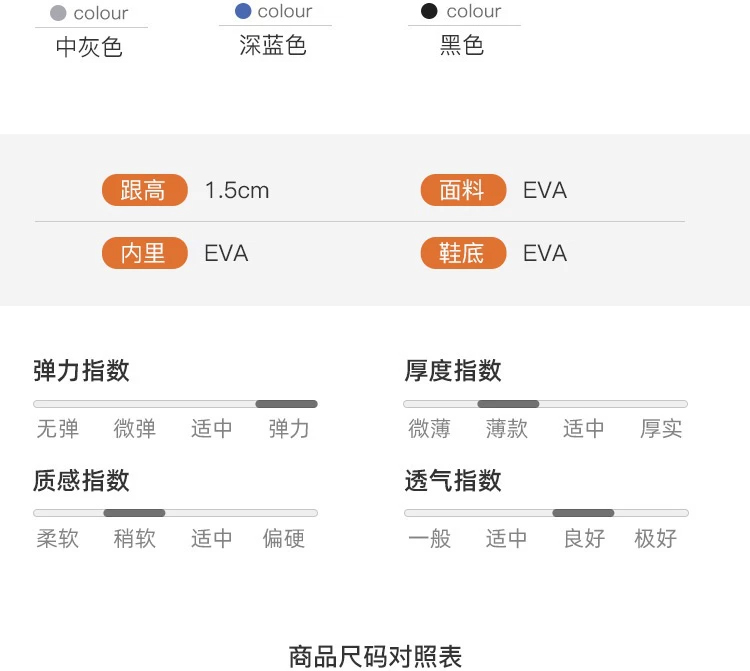 colour
中灰色

colour
深蓝色

colour
黑色

跟高 1.5cm
面料 EVA
内里 EVA
鞋底 EVA

弹力指数
无弹 微弹 适中 弹力

厚度指数
微薄 薄款 适中 厚实

质感指数
柔软 稍软 适中 偏硬

透气指数
一般 适中 良好 极好

商品尺码对照表