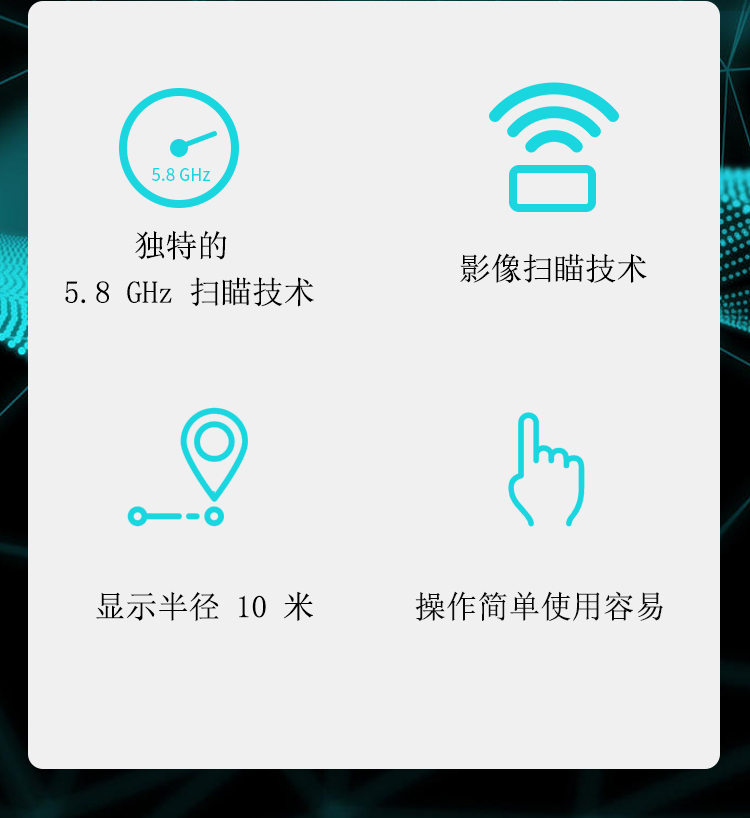 5.8 GHz

独特的
5.8 GHz 扫瞄技术

影像扫瞄技术

显示半径10米

操作简单使用容易