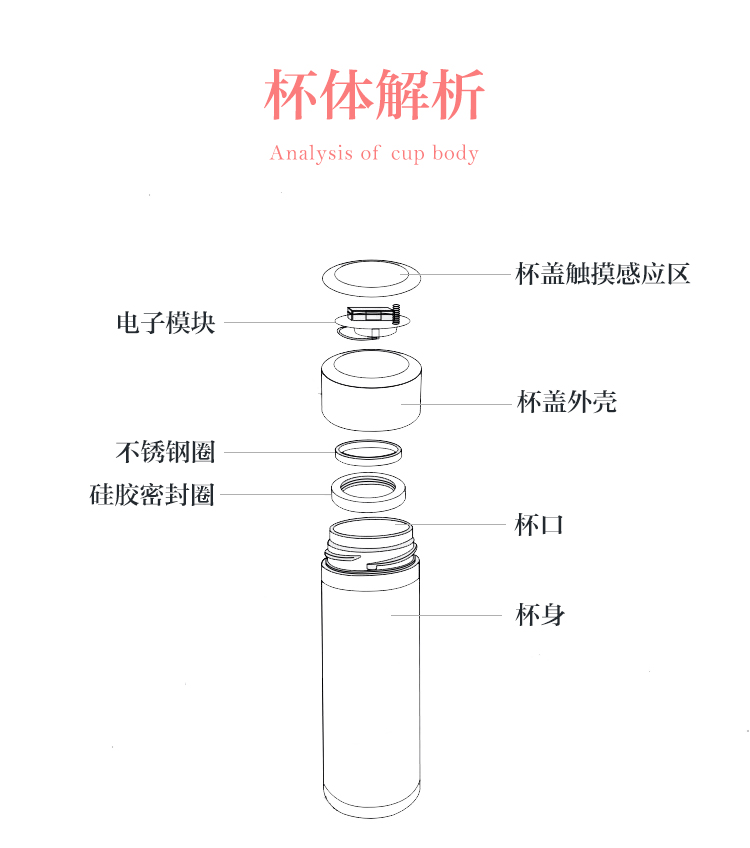 杯体解析

Analysis of cup body

杯盖触摸感应区

电子模块

杯盖外壳

不锈钢圈

硅胶密封圈

杯口

杯身