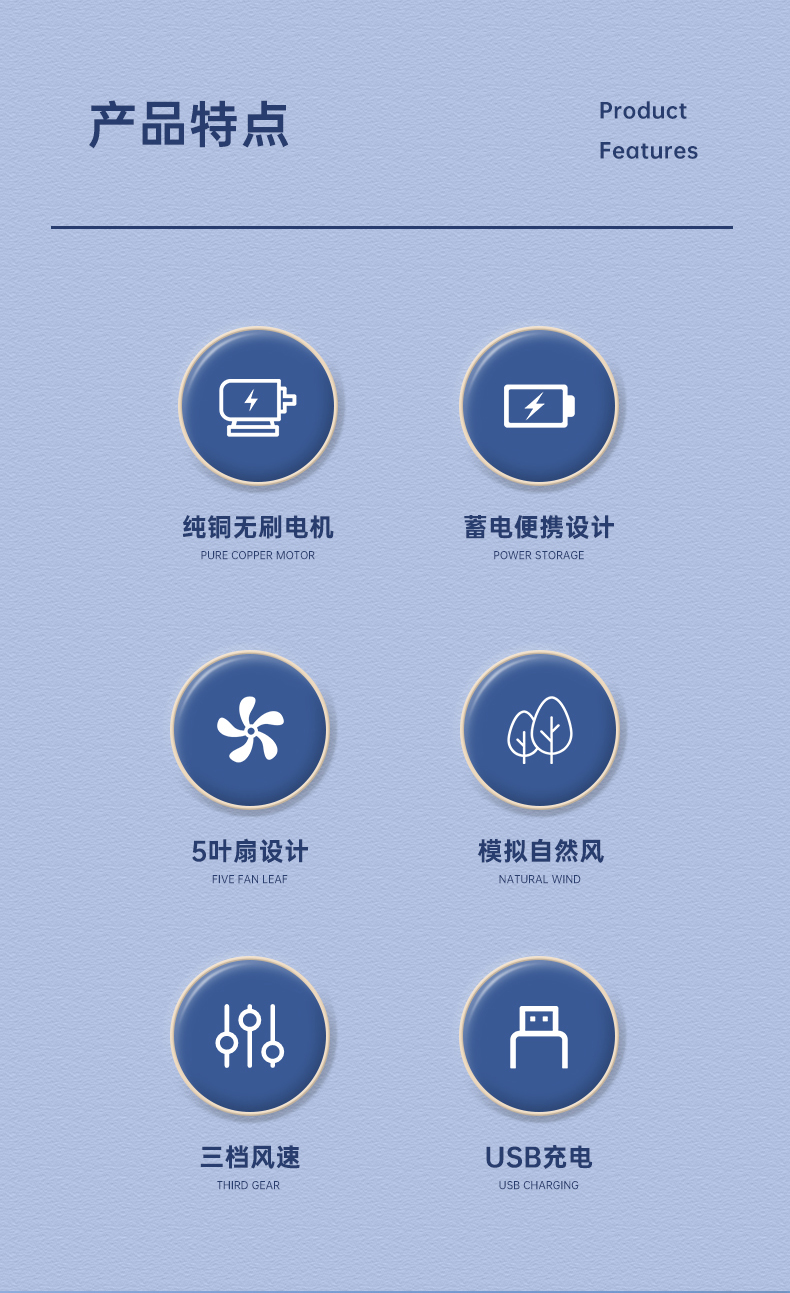 产品特点

Product
Features

纯铜无刷电机
PURE COPPER MOTOR

蓄电便携设计
POWER STORAGE

5叶扇设计
FIVE FAN LEAF

模拟自然风
NATURAL WIND

三档风速
THIRD GEAR

USB充电
USB CHARGING