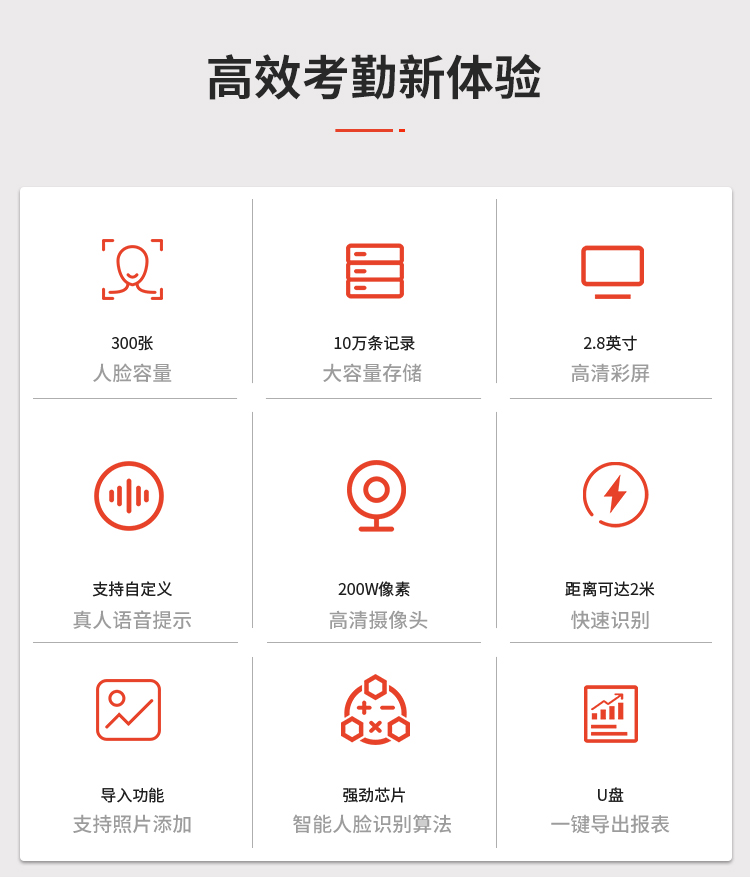 高效考勤新体验

300张
人脸容量

10万条记录
大容量存储

2.8英寸
高清彩屏

支持自定义
真人语音提示

200W像素
高清摄像头

距离可达2米
快速识别

导入功能
支持照片添加

强劲芯片
智能人脸识别算法

U盘
一键导出报表