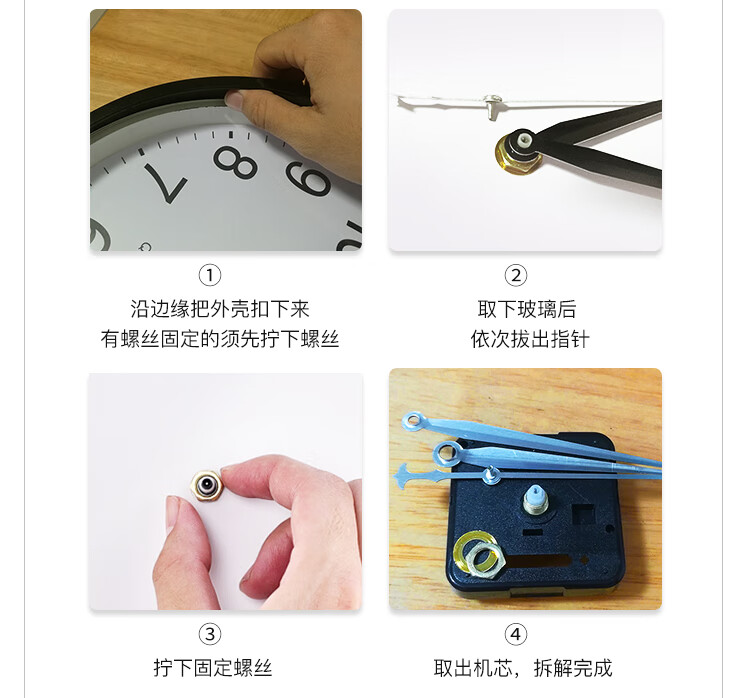 ①
沿边缘把外壳扣下来
有螺丝固定的须先拧下螺丝

②
取下玻璃后
依次拔出指针

③
拧下固定螺丝

④
取出机芯，拆解完成