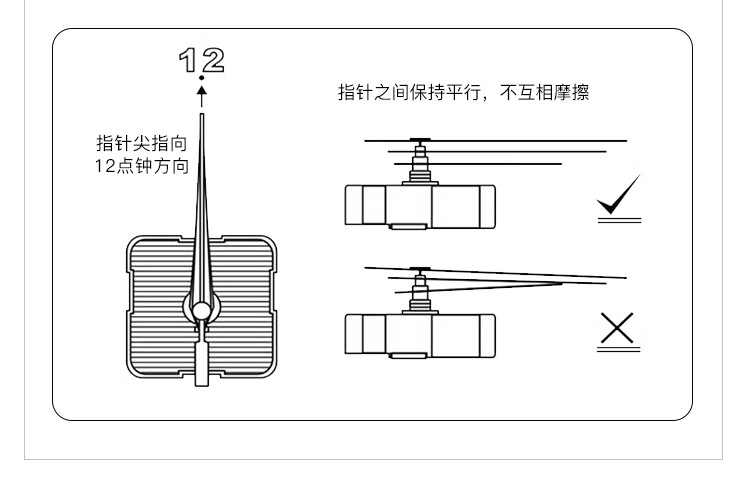 12

指针尖指向
12点钟方向

指针之间保持平行，不互相摩擦