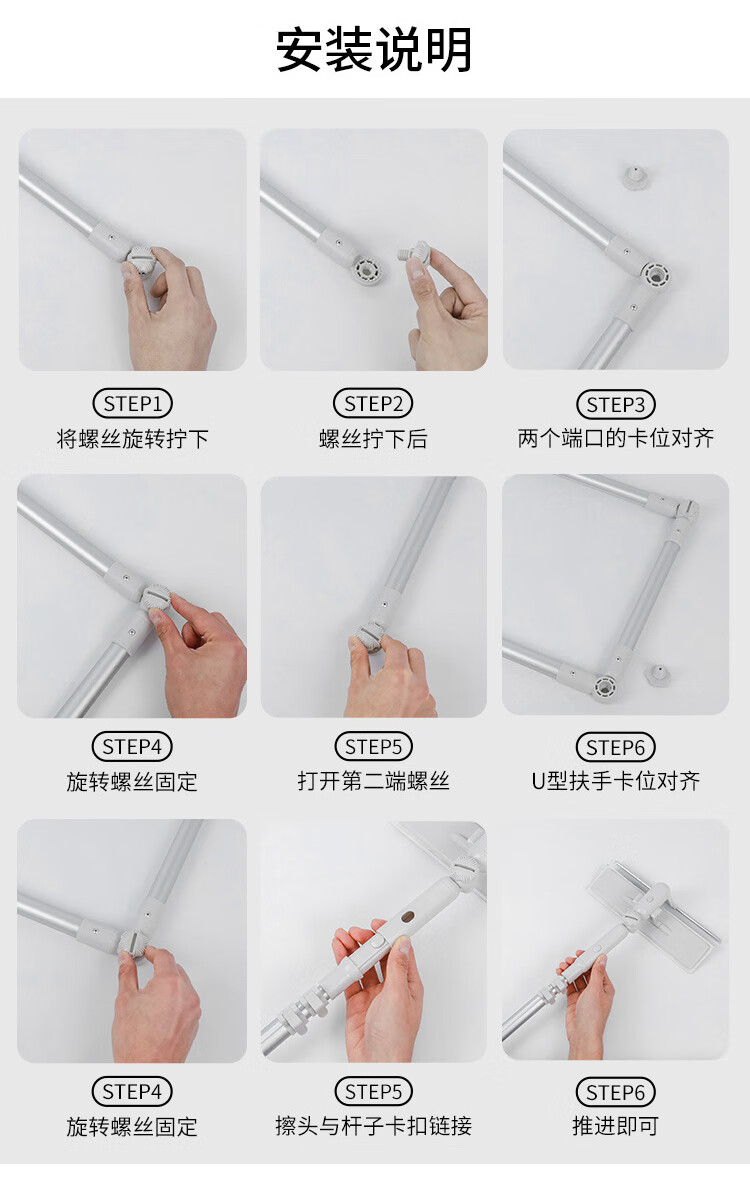 安装说明

STEP1
将螺丝旋转拧下

STEP2
螺丝拧下后

STEP3
两个端口的卡位对齐

STEP4
旋转螺丝固定

STEP5
打开第二端螺丝

STEP6
U型扶手卡位对齐

STEP4
旋转螺丝固定

STEP5
擦头与杆子卡扣链接

STEP6
推进即可